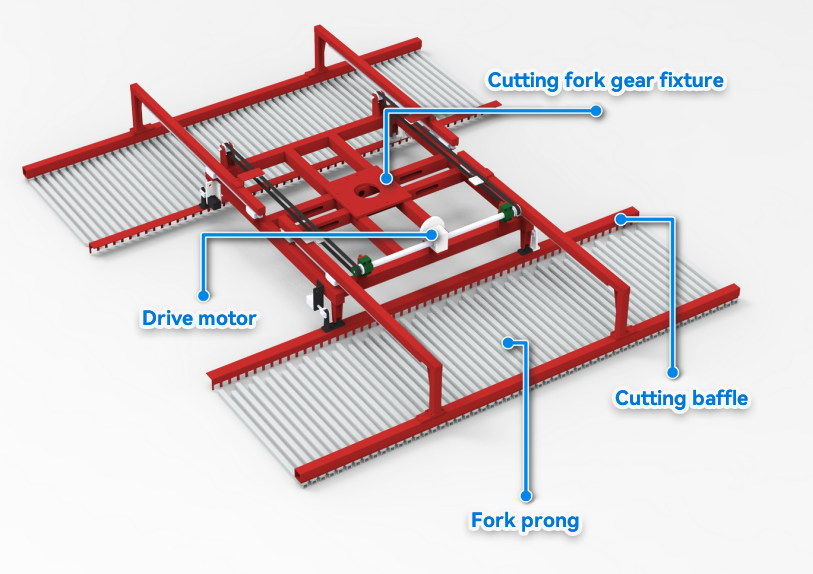 Cutting fork gear fixture

Drive motor

Cutting baffle

Fork prong